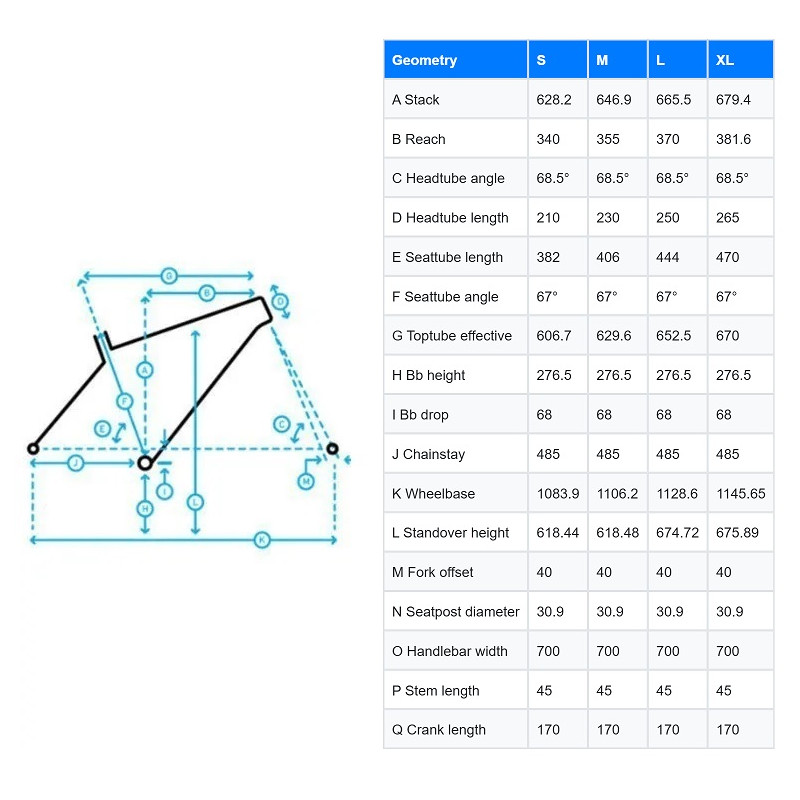 G
B
D
A
F
E
C
J
I
M
H
L
K

| Geometry | S | M | L | XL |
|---|---|---|---|---|
| A Stack | 628.2 | 646.9 | 665.5 | 679.4 |
| B Reach | 340 | 355 | 370 | 381.6 |
| C Headtube angle | 68.5° | 68.5° | 68.5° | 68.5° |
| D Headtube length | 210 | 230 | 250 | 265 |
| E Seattube length | 382 | 406 | 444 | 470 |
| F Seattube angle | 67° | 67° | 67° | 67° |
| G Toptube effective | 606.7 | 629.6 | 652.5 | 670 |
| H Bb height | 276.5 | 276.5 | 276.5 | 276.5 |
| I Bb drop | 68 | 68 | 68 | 68 |
| J Chainstay | 485 | 485 | 485 | 485 |
| K Wheelbase | 1083.9 | 1106.2 | 1128.6 | 1145.65 |
| L Standover height | 618.44 | 618.48 | 674.72 | 675.89 |
| M Fork offset | 40 | 40 | 40 | 40 |
| N Seatpost diameter | 30.9 | 30.9 | 30.9 | 30.9 |
| O Handlebar width | 700 | 700 | 700 | 700 |
| P Stem length | 45 | 45 | 45 | 45 |
| Q Crank length | 170 | 170 | 170 | 170 |